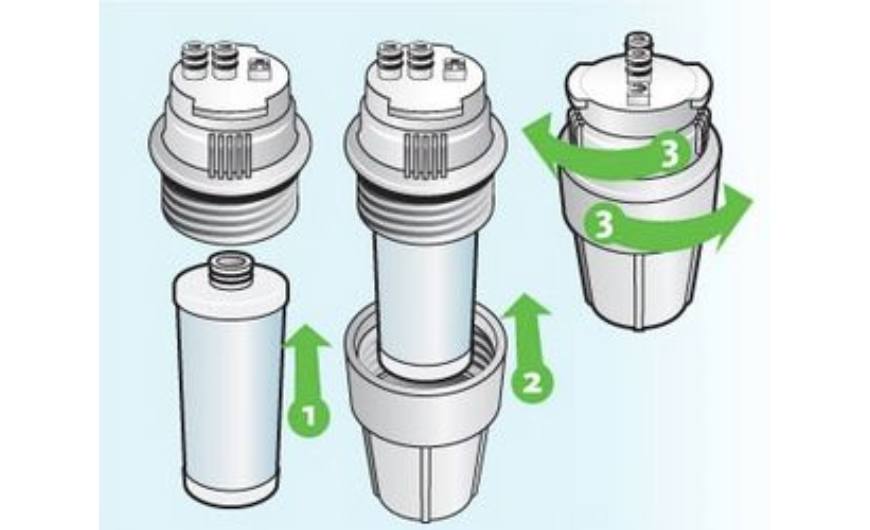 1

2

3

3